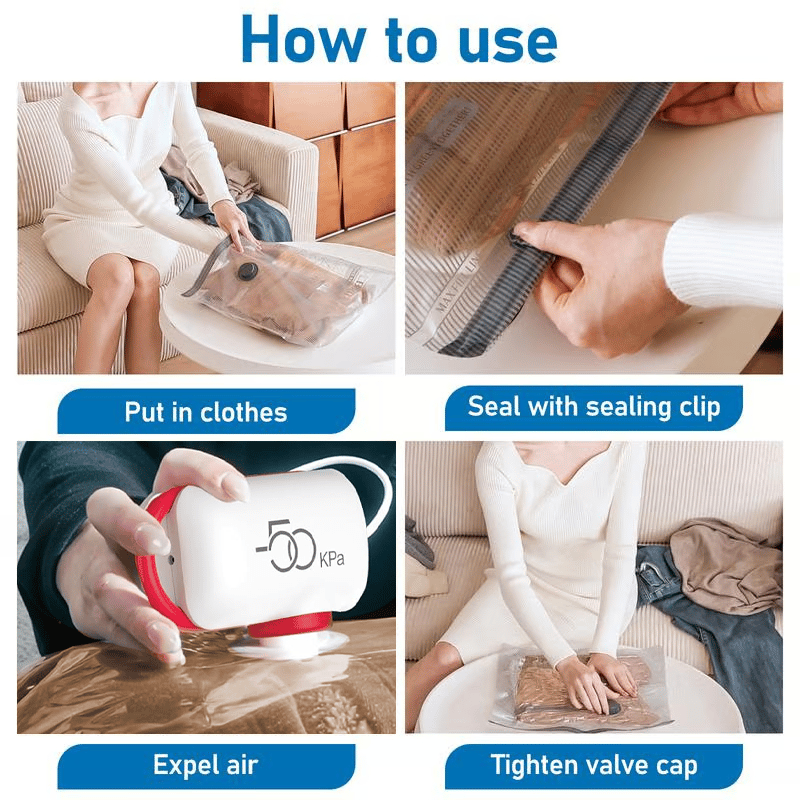 How to use

Put in clothes

Seal with sealing clip

-50 KPa

Expel air

Tighten valve cap